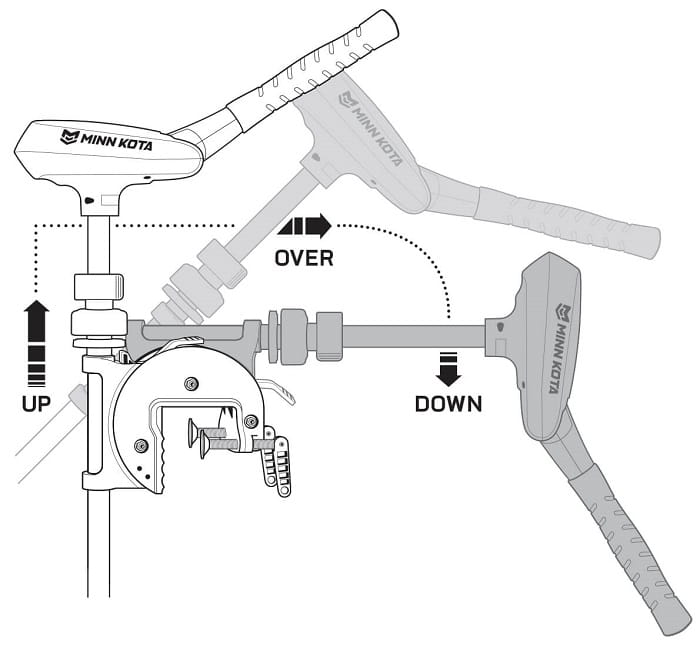 MINN KOTA

MINN KOTA

OVER

UP

DOWN

MINN KOTA